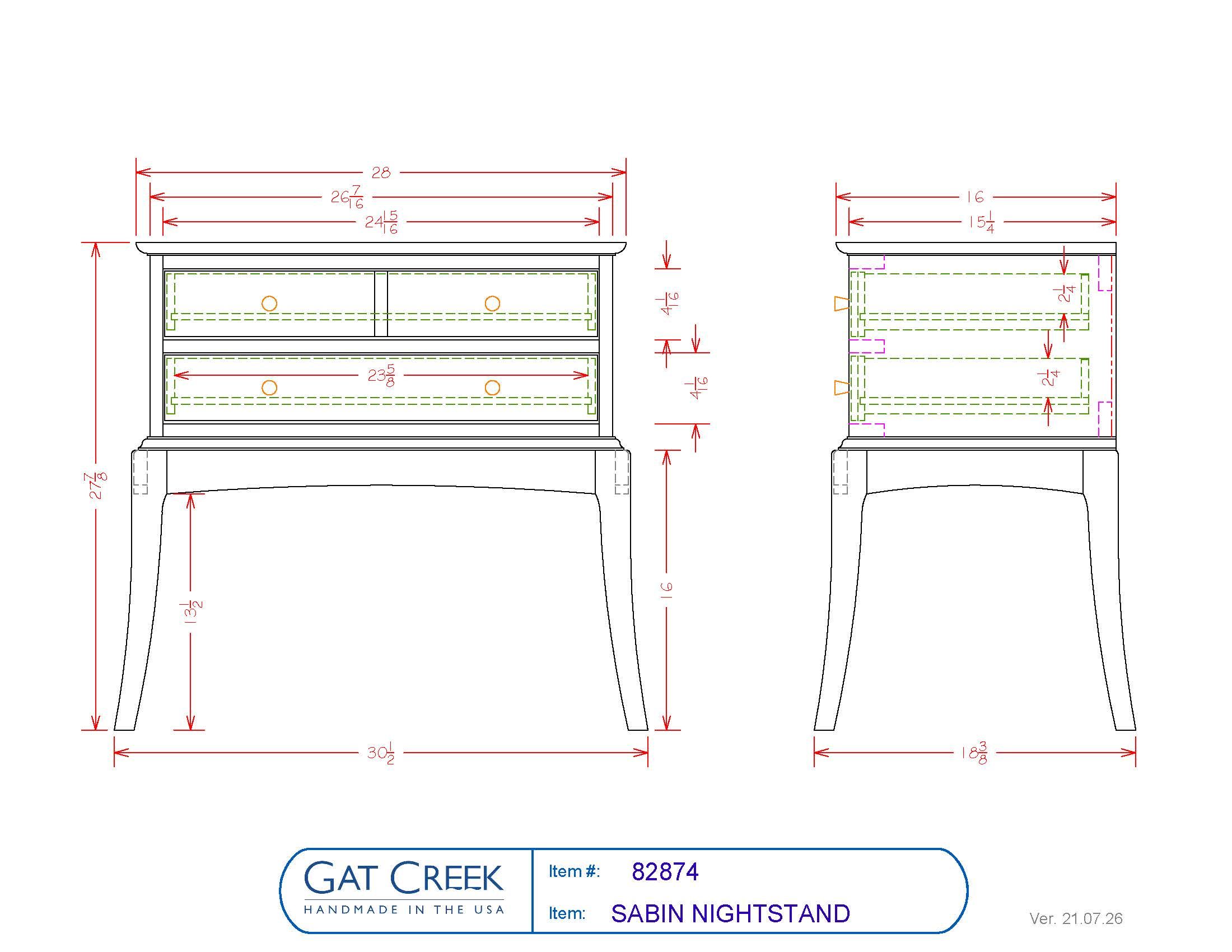 28

$26\frac{7}{16}$

$24\frac{15}{16}$

$27\frac{7}{8}$

$4\frac{1}{16}$

$4\frac{1}{16}$

$23\frac{5}{8}$

$13\frac{1}{2}$

16

$30\frac{1}{2}$

16

$15\frac{1}{4}$

$2\frac{1}{4}$

$2\frac{1}{4}$

$18\frac{3}{8}$

GAT CREEK
HANDMADE IN THE USA

Item #: 82874

Item: SABIN NIGHTSTAND

Ver. 21.07.26